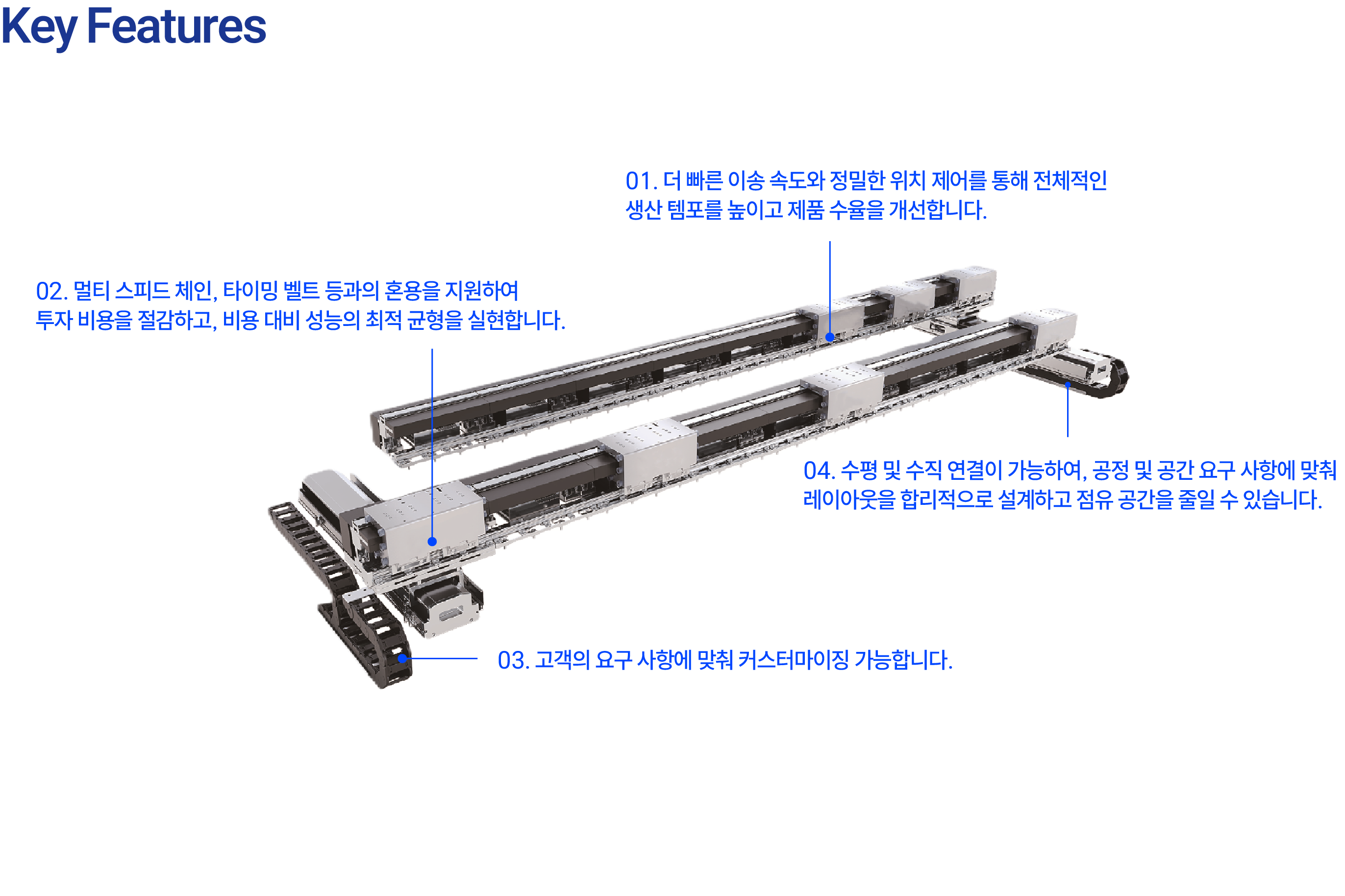 Key Features

01. 더 빠른 이송 속도와 정밀한 위치 제어를 통해 전체적인 생산 템포를 높이고 제품 수율을 개선합니다.

02. 멀티 스피드 체인, 타이밍 벨트 등과의 혼용을 지원하여 투자 비용을 절감하고, 비용 대비 성능의 최적 균형을 실현합니다.

04. 수평 및 수직 연결이 가능하여, 공정 및 공간 요구 사항에 맞춰 레이아웃을 합리적으로 설계하고 점유 공간을 줄일 수 있습니다.

03. 고객의 요구 사항에 맞춰 커스터마이징 가능합니다.